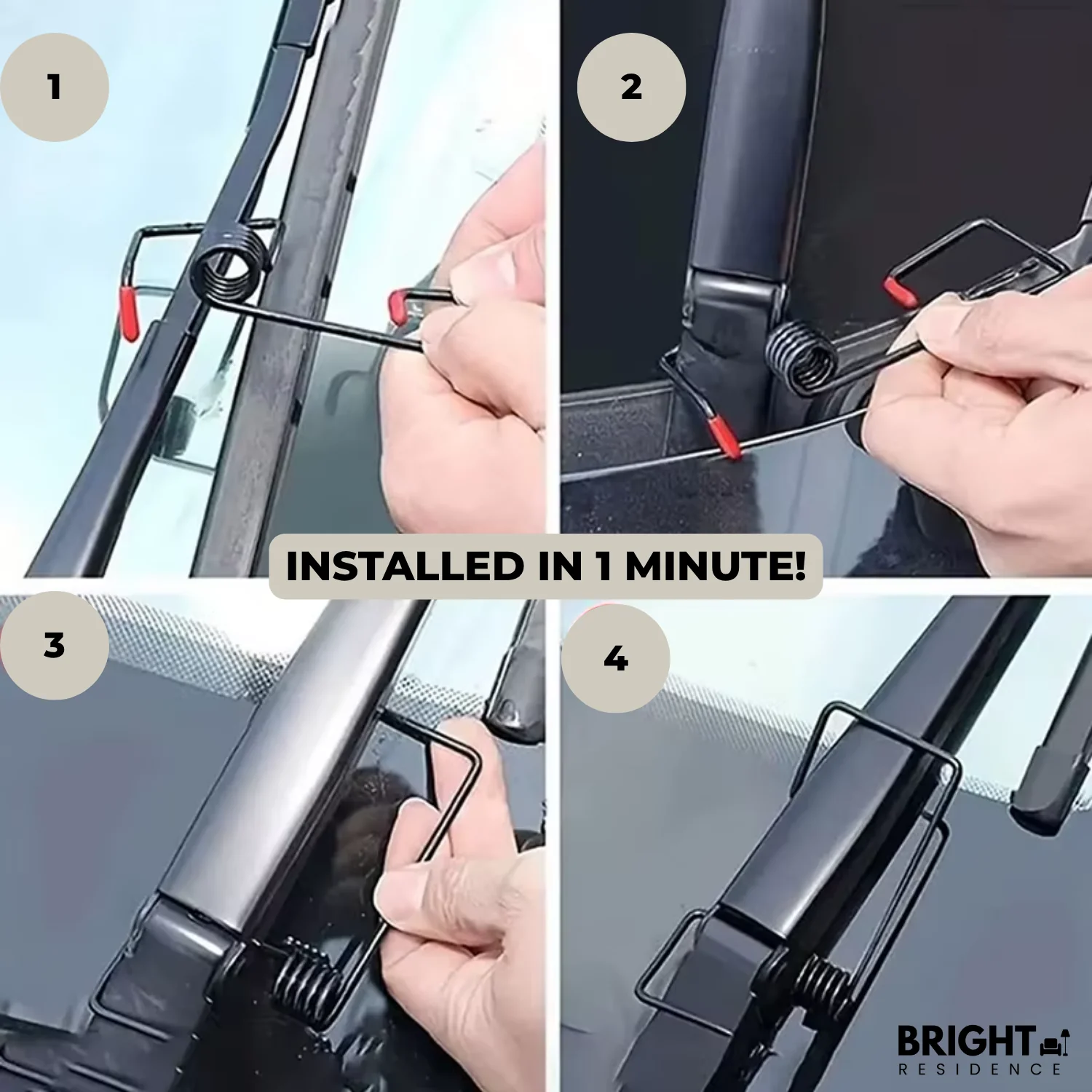 1

2

INSTALLED IN 1 MINUTE!

3

4

BRIGHT
RESIDENCE