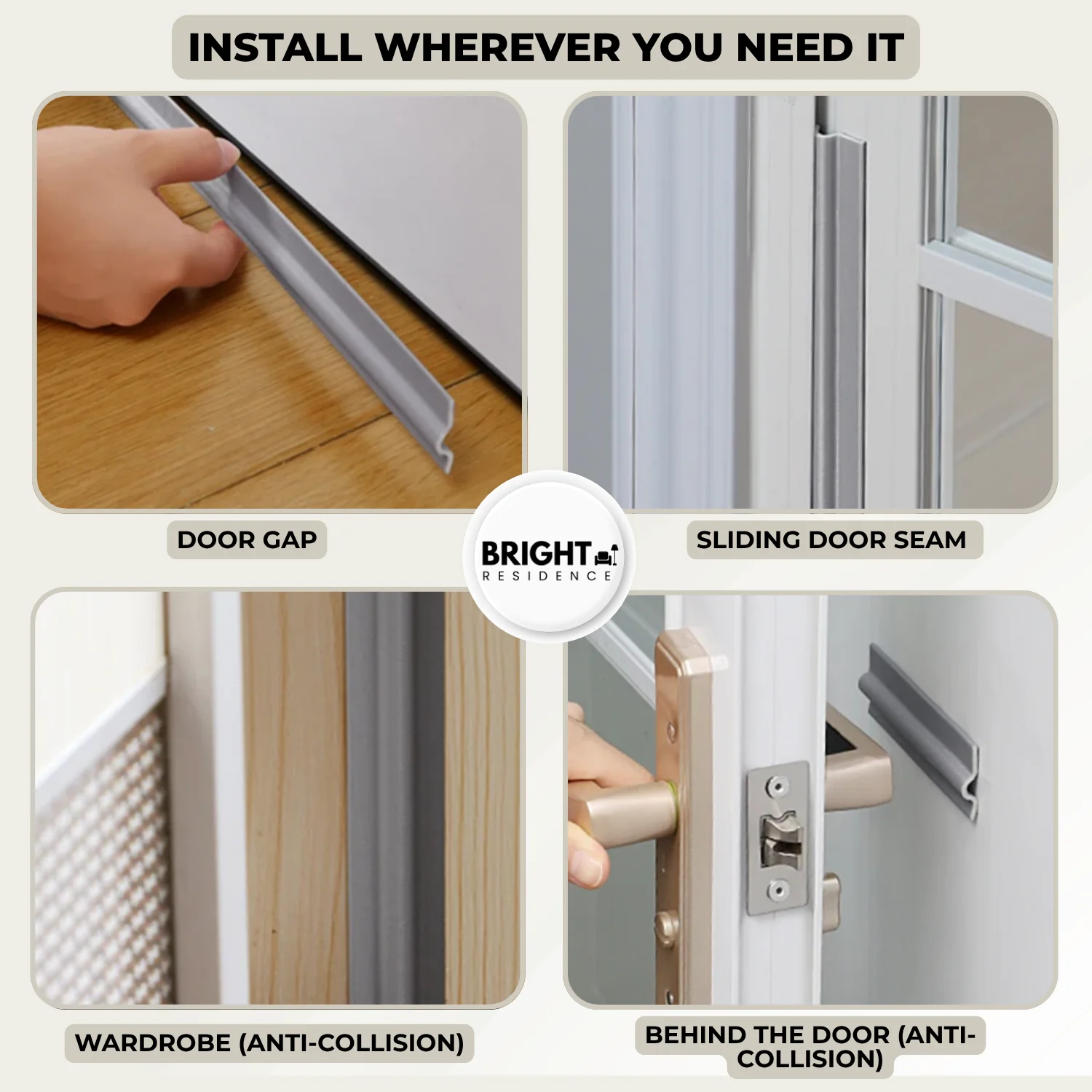 INSTALL WHEREVER YOU NEED IT

DOOR GAP

BRIGHT
RESIDENCE

SLIDING DOOR SEAM

WARDROBE (ANTI-COLLISION)

BEHIND THE DOOR (ANTI-COLLISION)