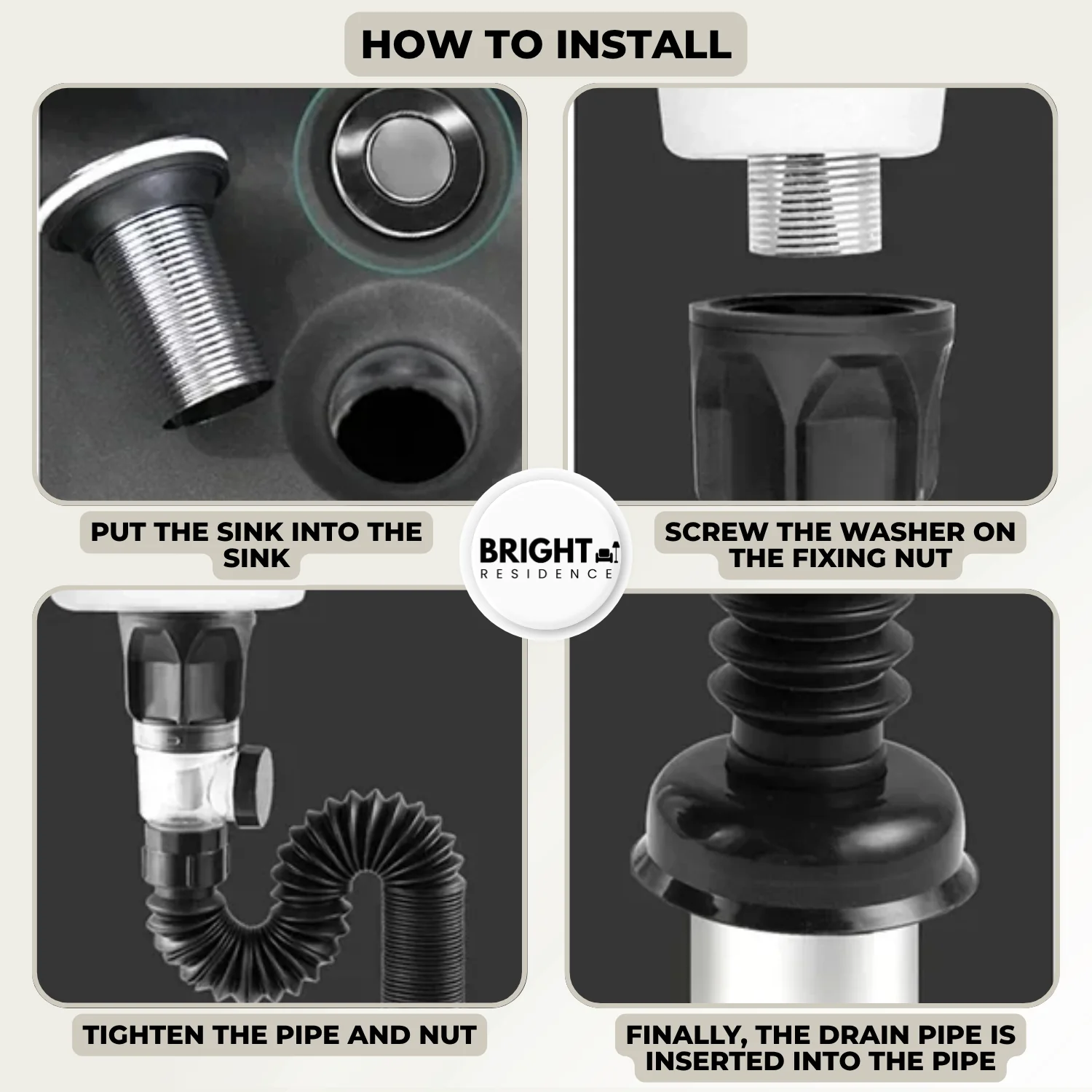 HOW TO INSTALL

PUT THE SINK INTO THE SINK

BRIGHT
RESIDENCE

SCREW THE WASHER ON THE FIXING NUT

TIGHTEN THE PIPE AND NUT

FINALLY, THE DRAIN PIPE IS INSERTED INTO THE PIPE