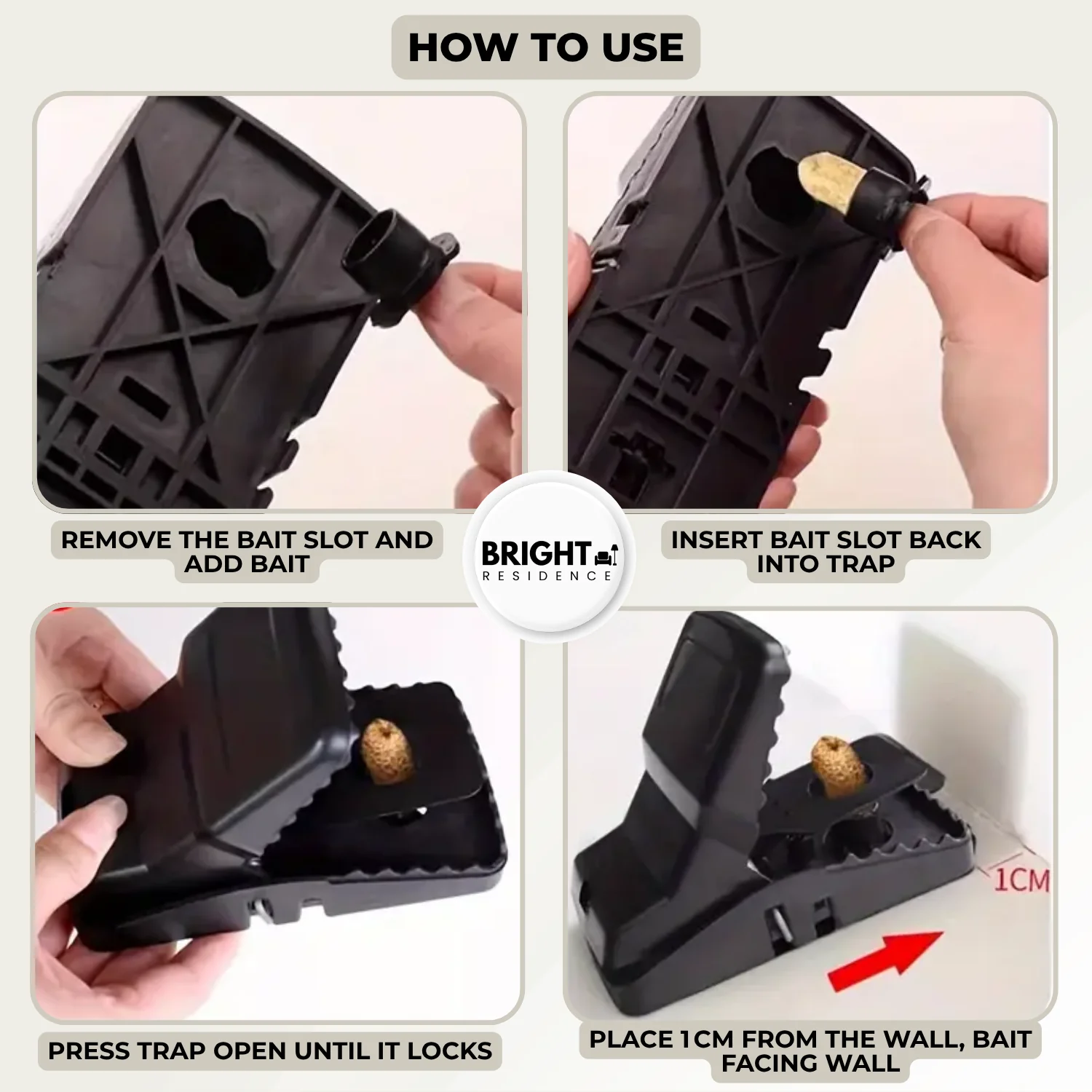 HOW TO USE

REMOVE THE BAIT SLOT AND ADD BAIT

BRIGHT
RESIDENCE

INSERT BAIT SLOT BACK INTO TRAP

1CM

PRESS TRAP OPEN UNTIL IT LOCKS

PLACE 1CM FROM THE WALL, BAIT FACING WALL