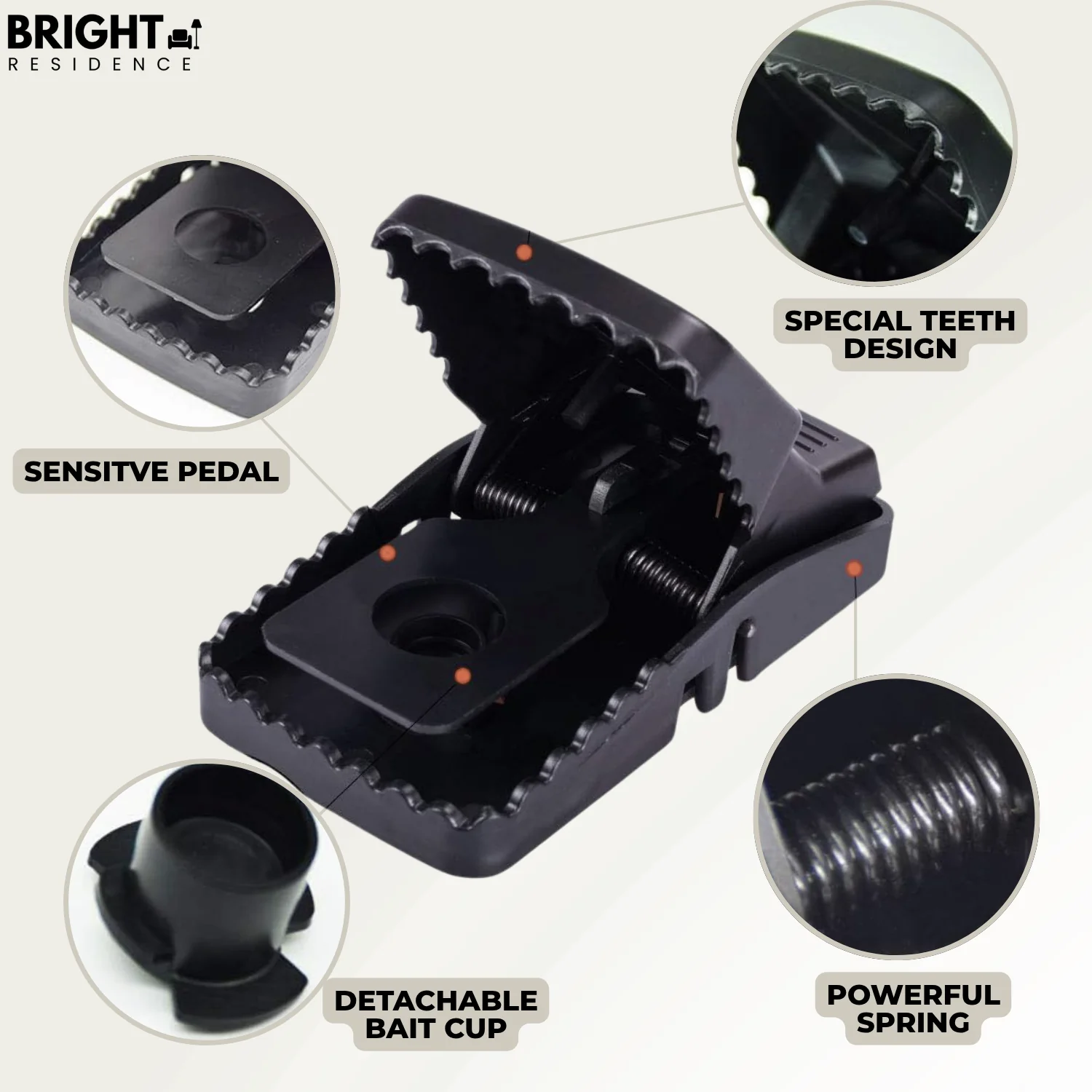 BRIGHT
RESIDENCE

SPECIAL TEETH DESIGN

SENSITVE PEDAL

DETACHABLE BAIT CUP

POWERFUL SPRING