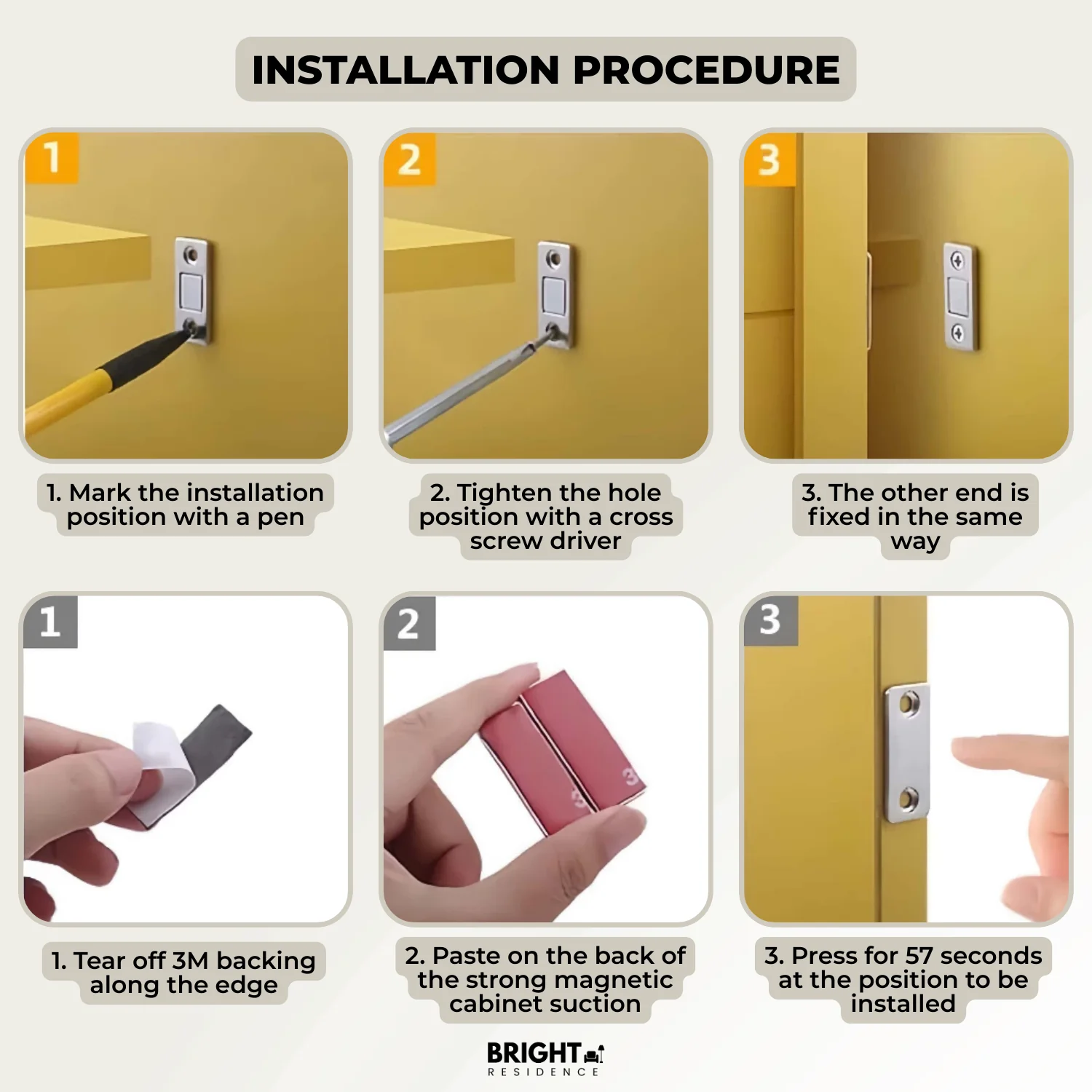 INSTALLATION PROCEDURE

1

1. Mark the installation position with a pen

2

2. Tighten the hole position with a cross screw driver

3

3. The other end is fixed in the same way

1

1. Tear off 3M backing along the edge

2

2. Paste on the back of the strong magnetic cabinet suction

3

3. Press for 57 seconds at the position to be installed

BRIGHT
RESIDENCE