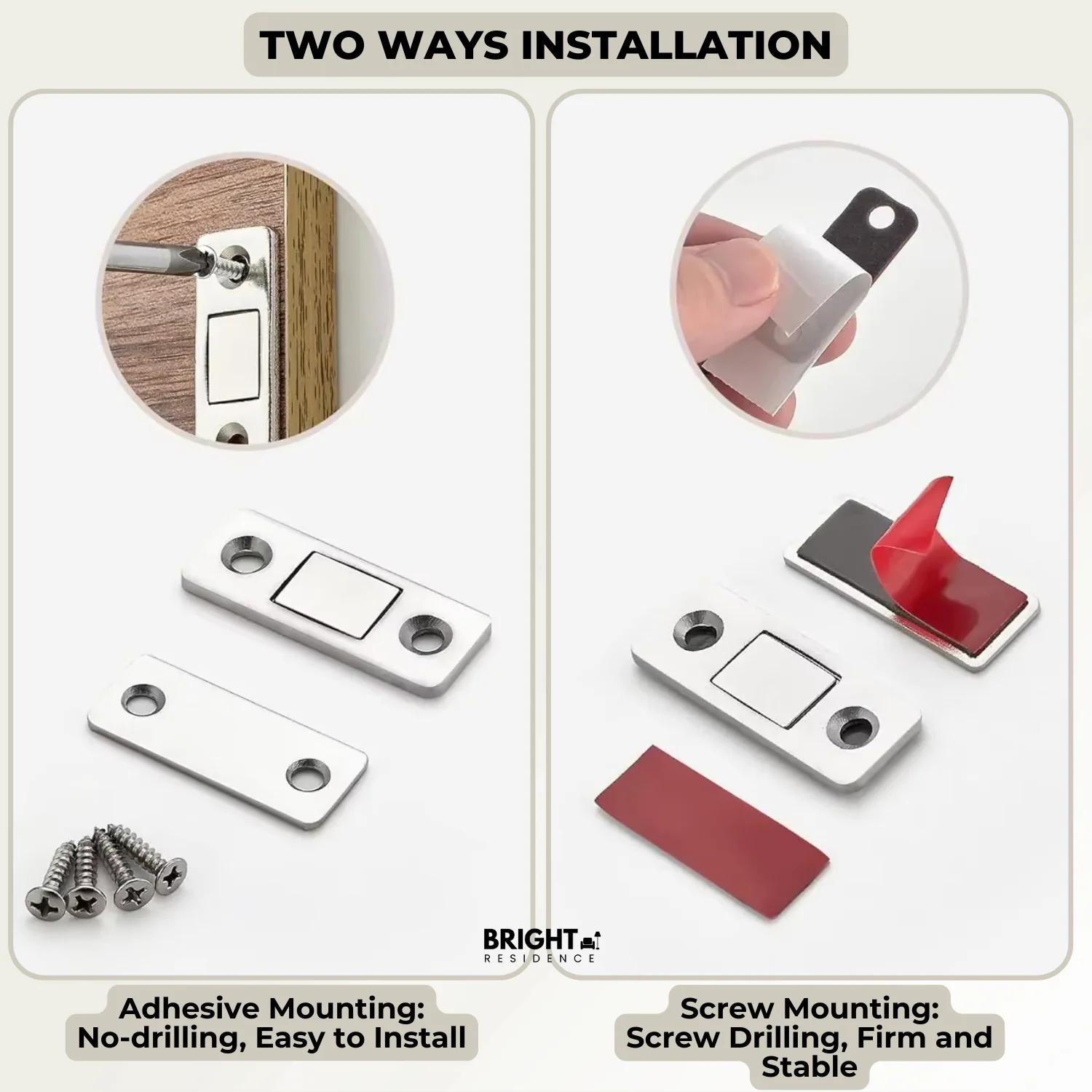 TWO WAYS INSTALLATION

BRIGHT
RESIDENCE

Adhesive Mounting:
No-drilling, Easy to Install

Screw Mounting:
Screw Drilling, Firm and Stable