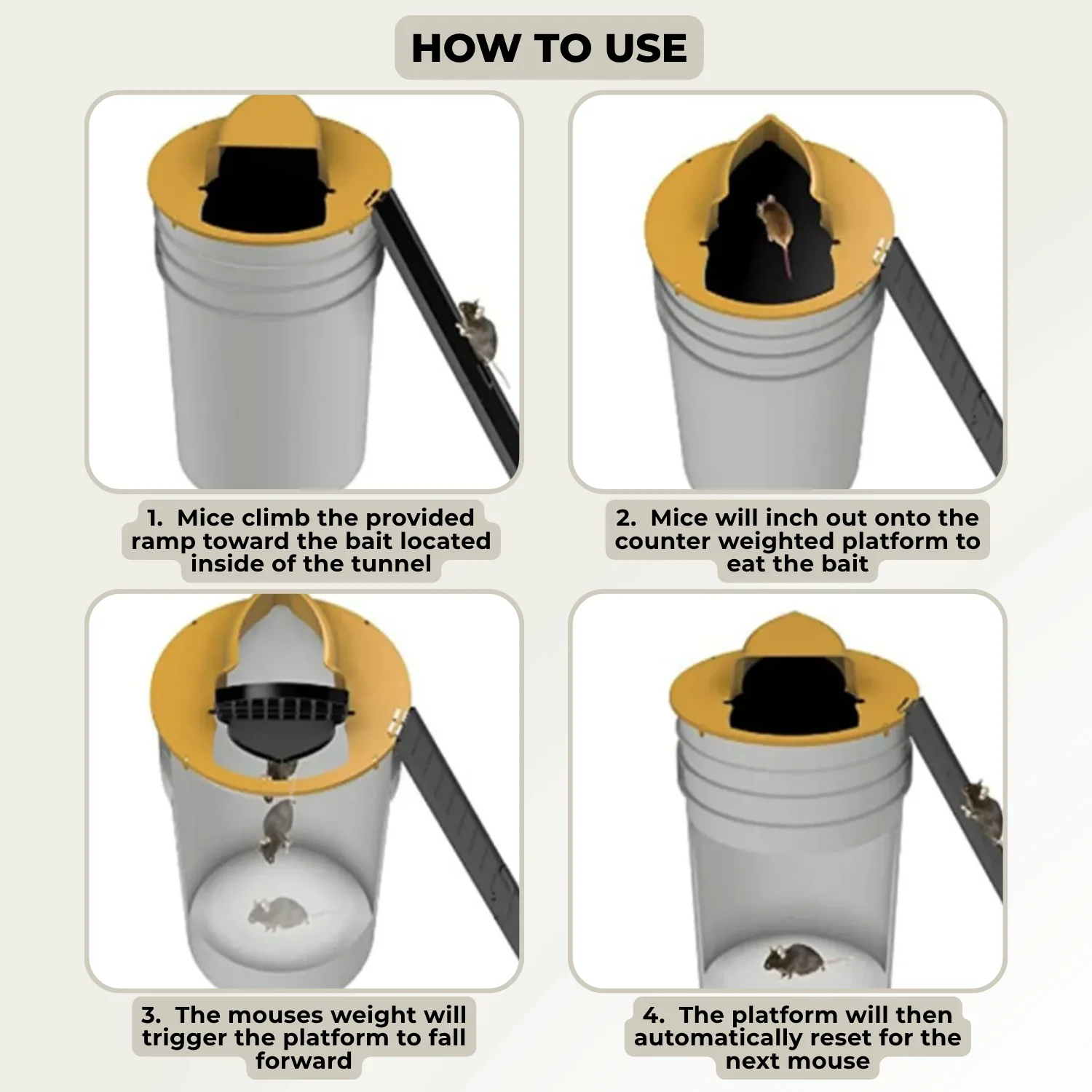 HOW TO USE

1. Mice climb the provided ramp toward the bait located inside of the tunnel

2. Mice will inch out onto the counter weighted platform to eat the bait

3. The mouses weight will trigger the platform to fall forward

4. The platform will then automatically reset for the next mouse