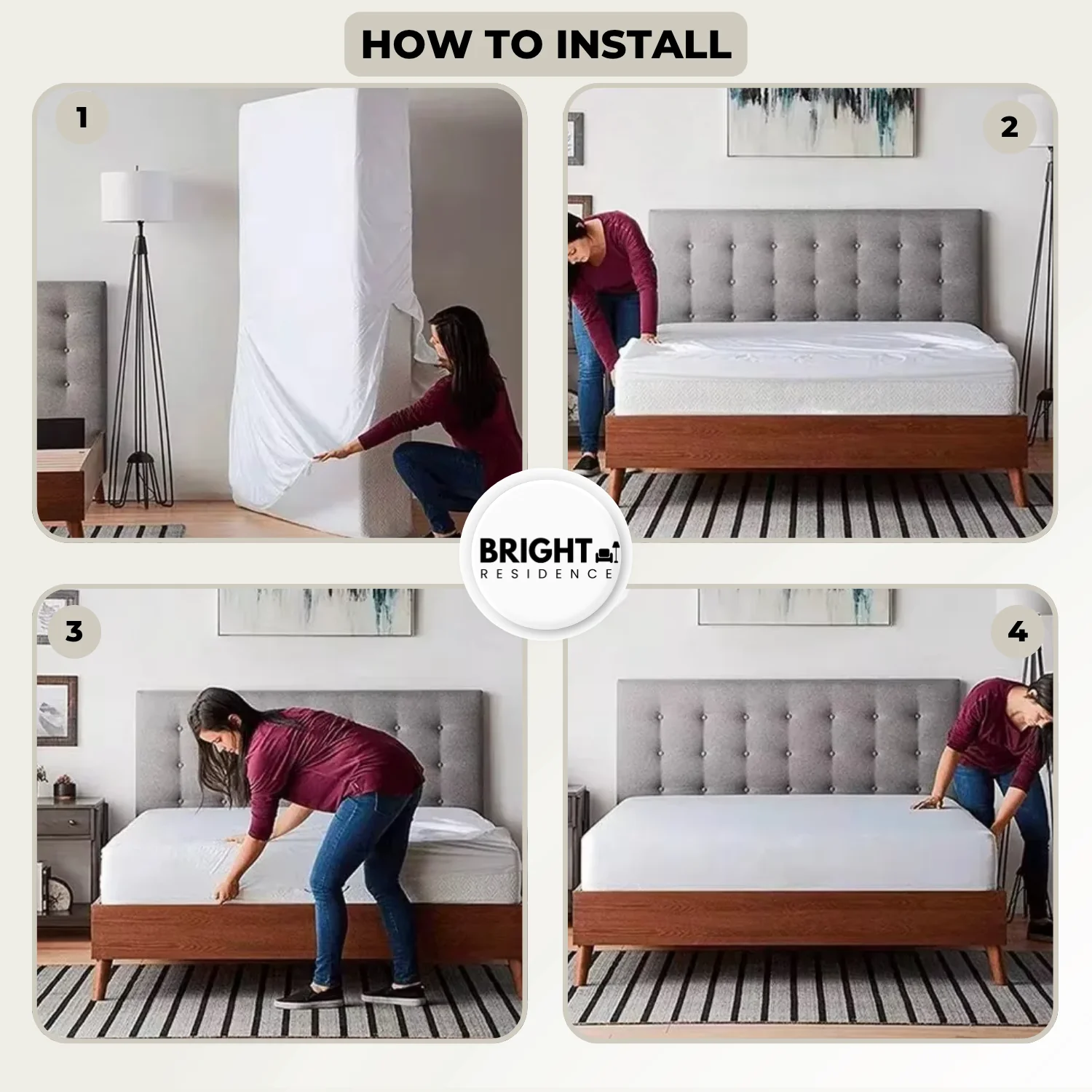 HOW TO INSTALL

1

2

BRIGHT
RESIDENCE

3

4