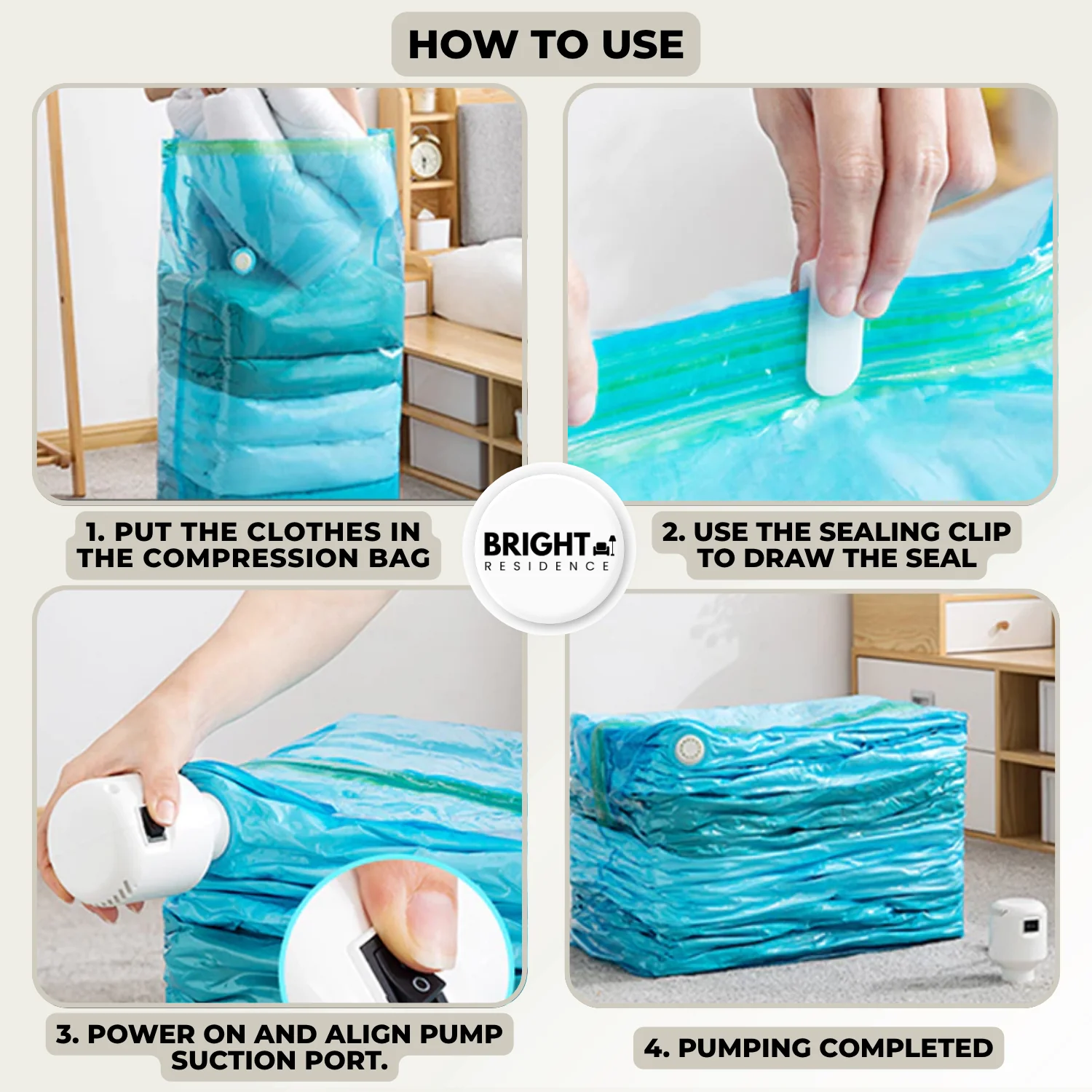 HOW TO USE

1. PUT THE CLOTHES IN THE COMPRESSION BAG

BRIGHT
RESIDENCE

2. USE THE SEALING CLIP TO DRAW THE SEAL

3. POWER ON AND ALIGN PUMP SUCTION PORT.

4. PUMPING COMPLETED