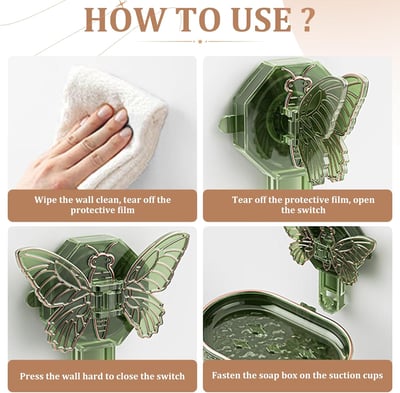 HOW TO USE ?

Wipe the wall clean, tear off the protective film

Tear off the protective film, open the switch

Press the wall hard to close the switch

Fasten the soap box on the suction cups