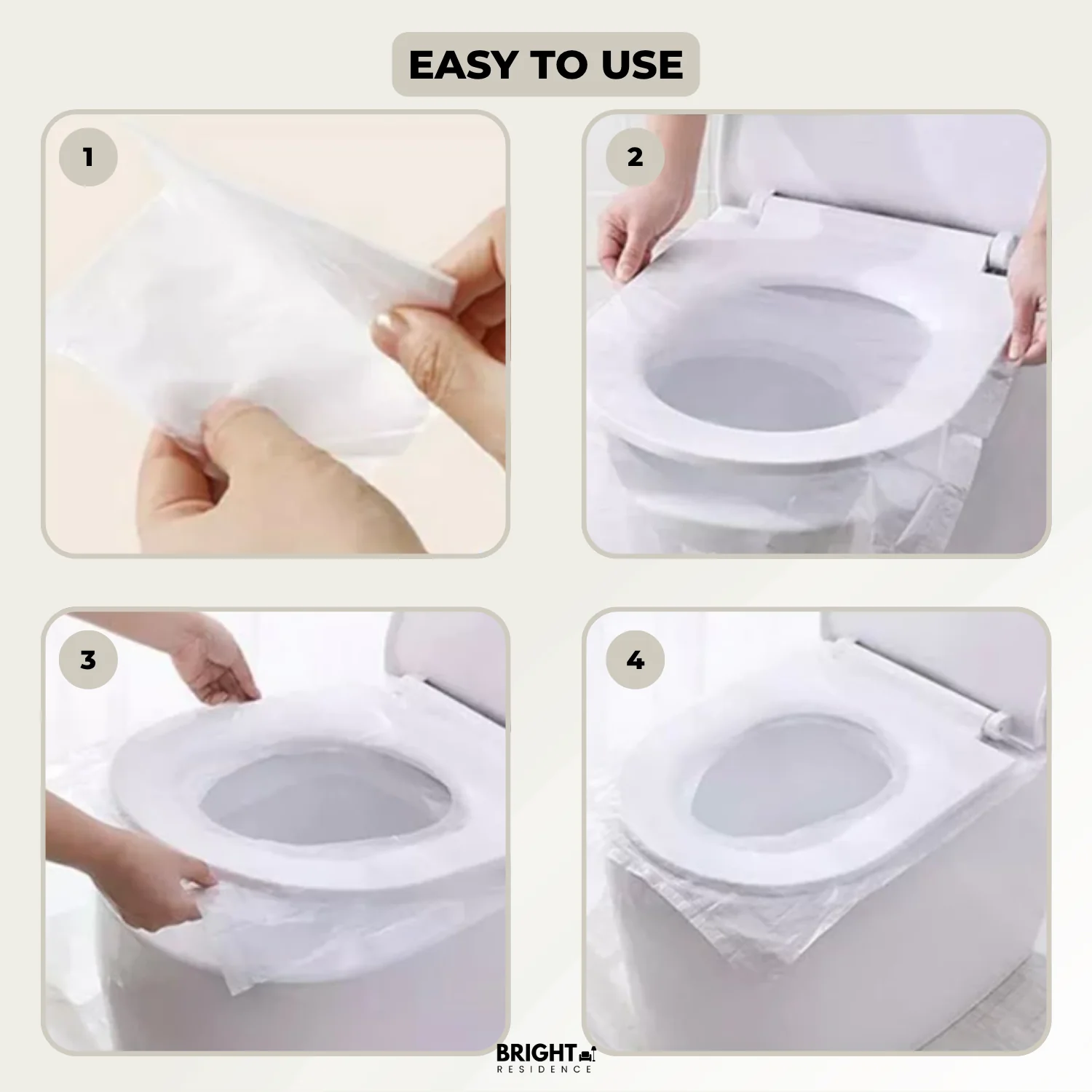 EASY TO USE

1

2

3

4

BRIGHT
RESIDENCE