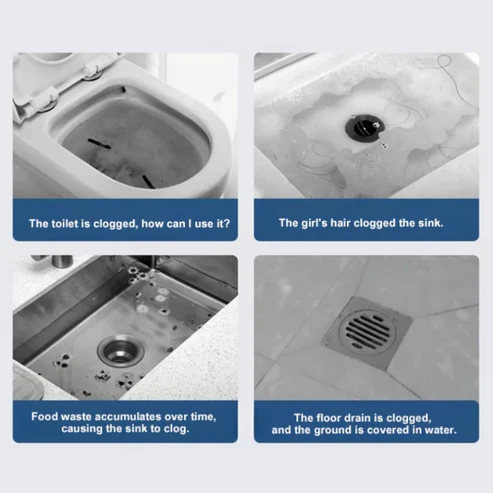 The toilet is clogged, how can I use it?

The girl's hair clogged the sink.

Food waste accumulates over time, causing the sink to clog.

The floor drain is clogged, and the ground is covered in water.