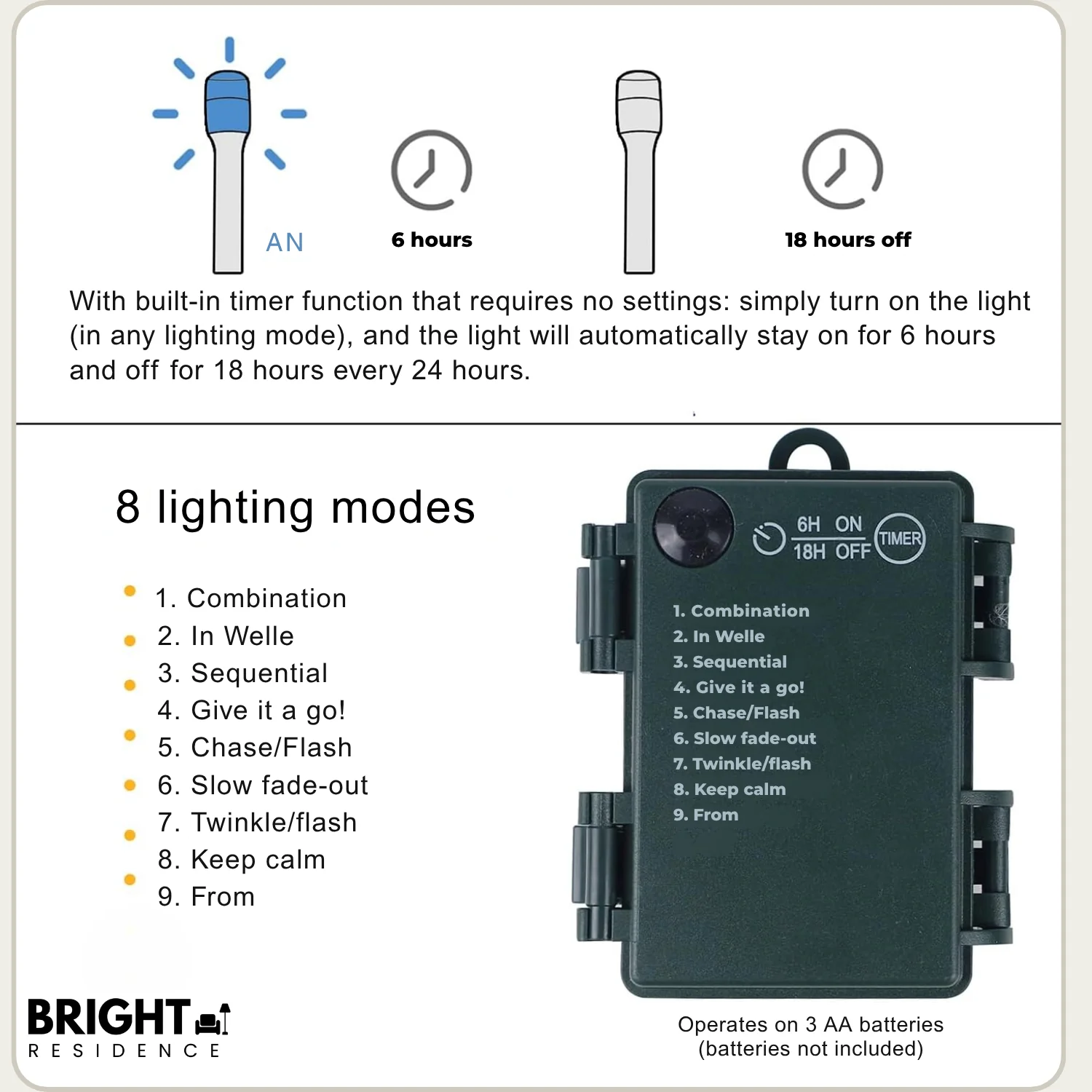 AN

6 hours

18 hours off

With built-in timer function that requires no settings: simply turn on the light (in any lighting mode), and the light will automatically stay on for 6 hours and off for 18 hours every 24 hours.

8 lighting modes

1. Combination
2. In Welle
3. Sequential
4. Give it a go!
5. Chase/Flash
6. Slow fade-out
7. Twinkle/flash
8. Keep calm
9. From

6H ON
18H OFF
TIMER

1. Combination
2. In Welle
3. Sequential
4. Give it a go!
5. Chase/Flash
6. Slow fade-out
7. Twinkle/flash
8. Keep calm
9. From

BRIGHT
RESIDENCE

Operates on 3 AA batteries
(batteries not included)