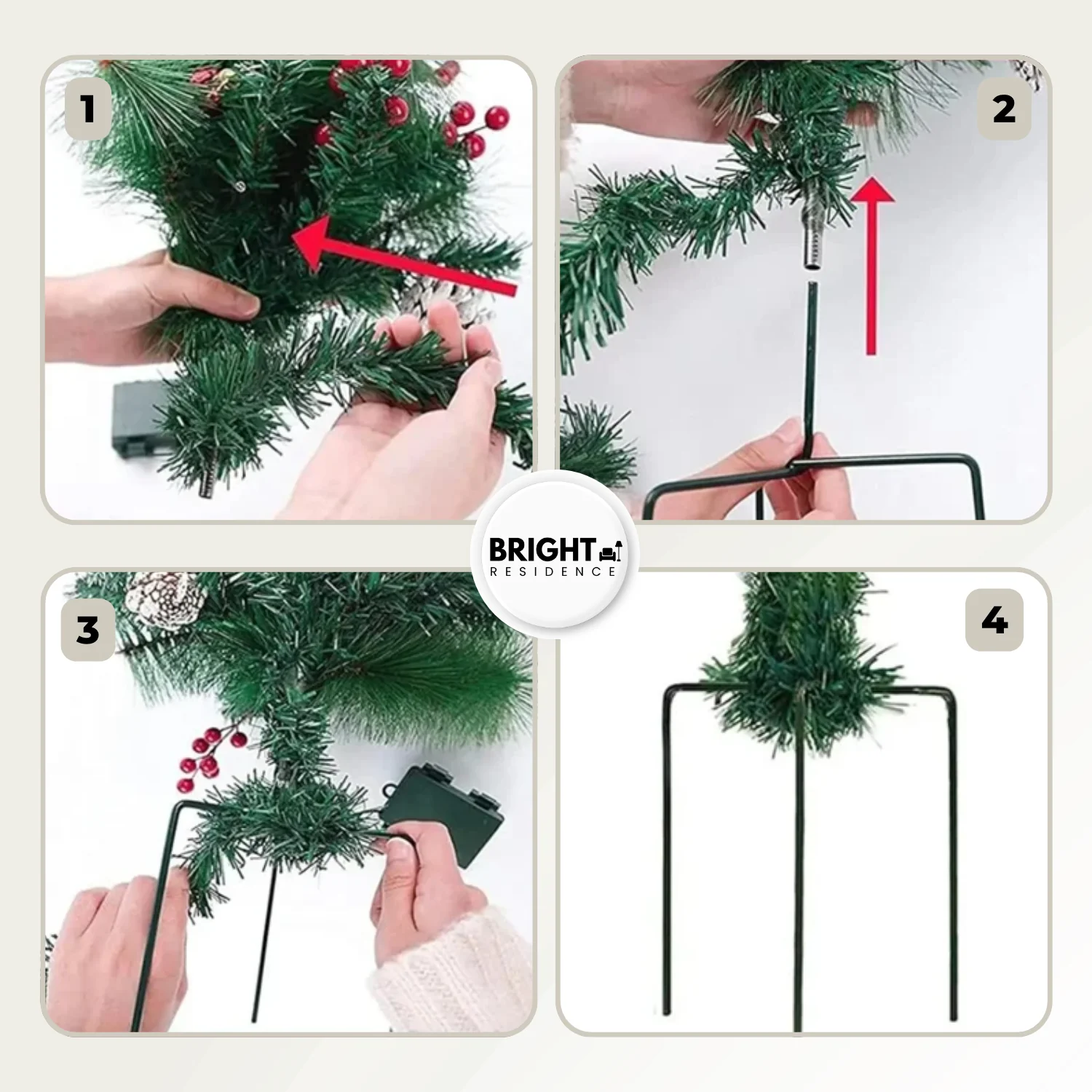 1

2

BRIGHT
RESIDENCE

3

4