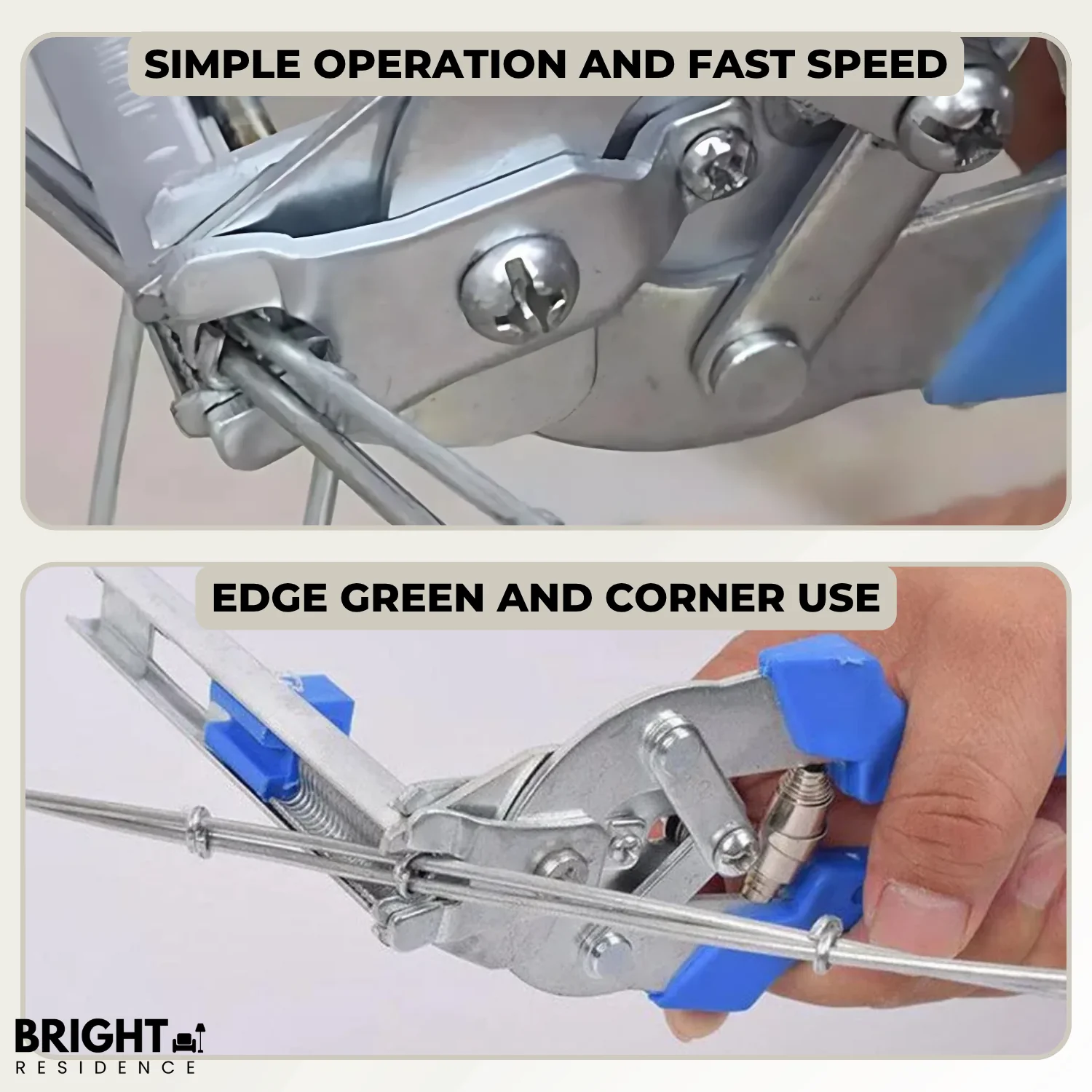 SIMPLE OPERATION AND FAST SPEED

EDGE GREEN AND CORNER USE

BRIGHT
RESIDENCE