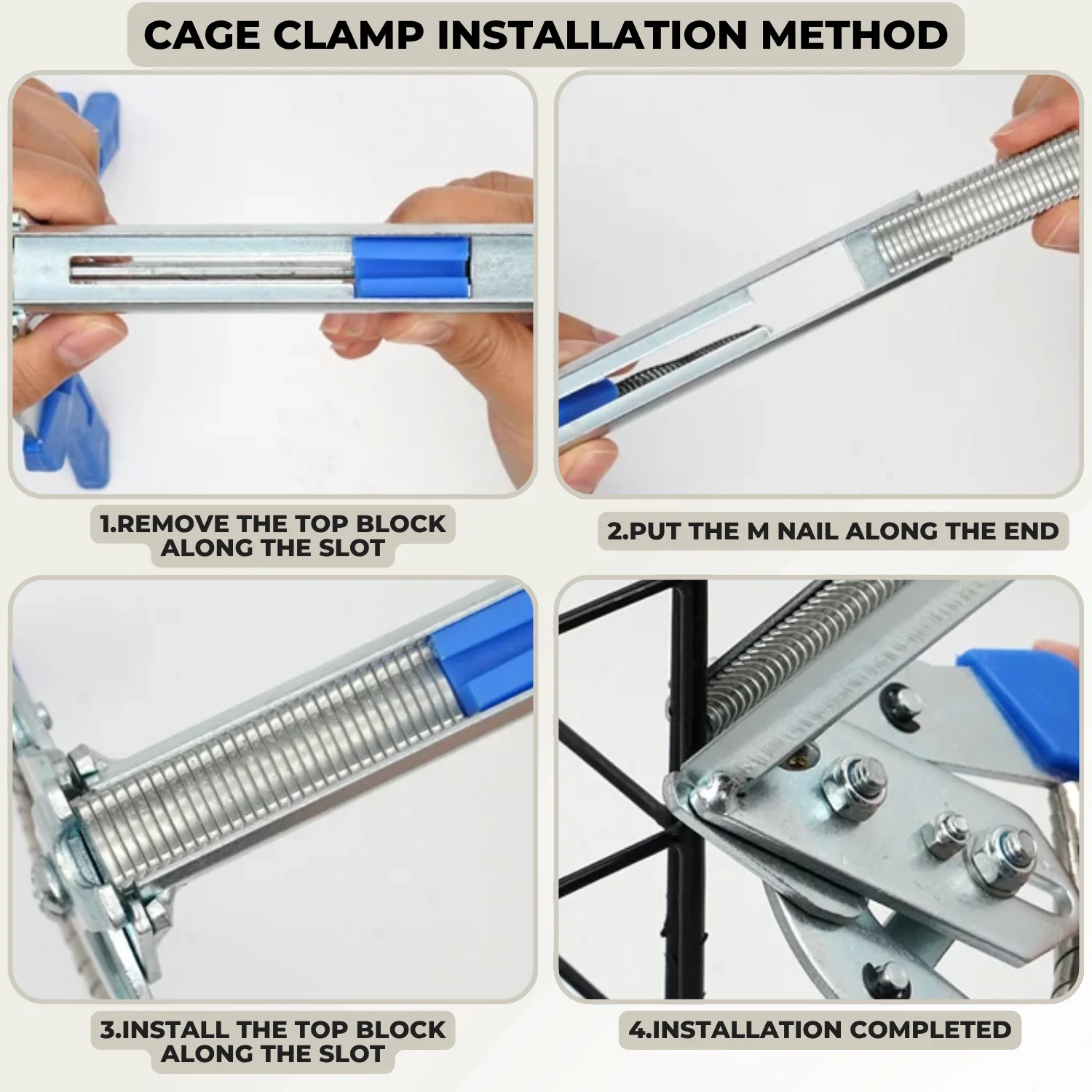 CAGE CLAMP INSTALLATION METHOD

1.REMOVE THE TOP BLOCK ALONG THE SLOT

2.PUT THE M NAIL ALONG THE END

3.INSTALL THE TOP BLOCK ALONG THE SLOT

4.INSTALLATION COMPLETED