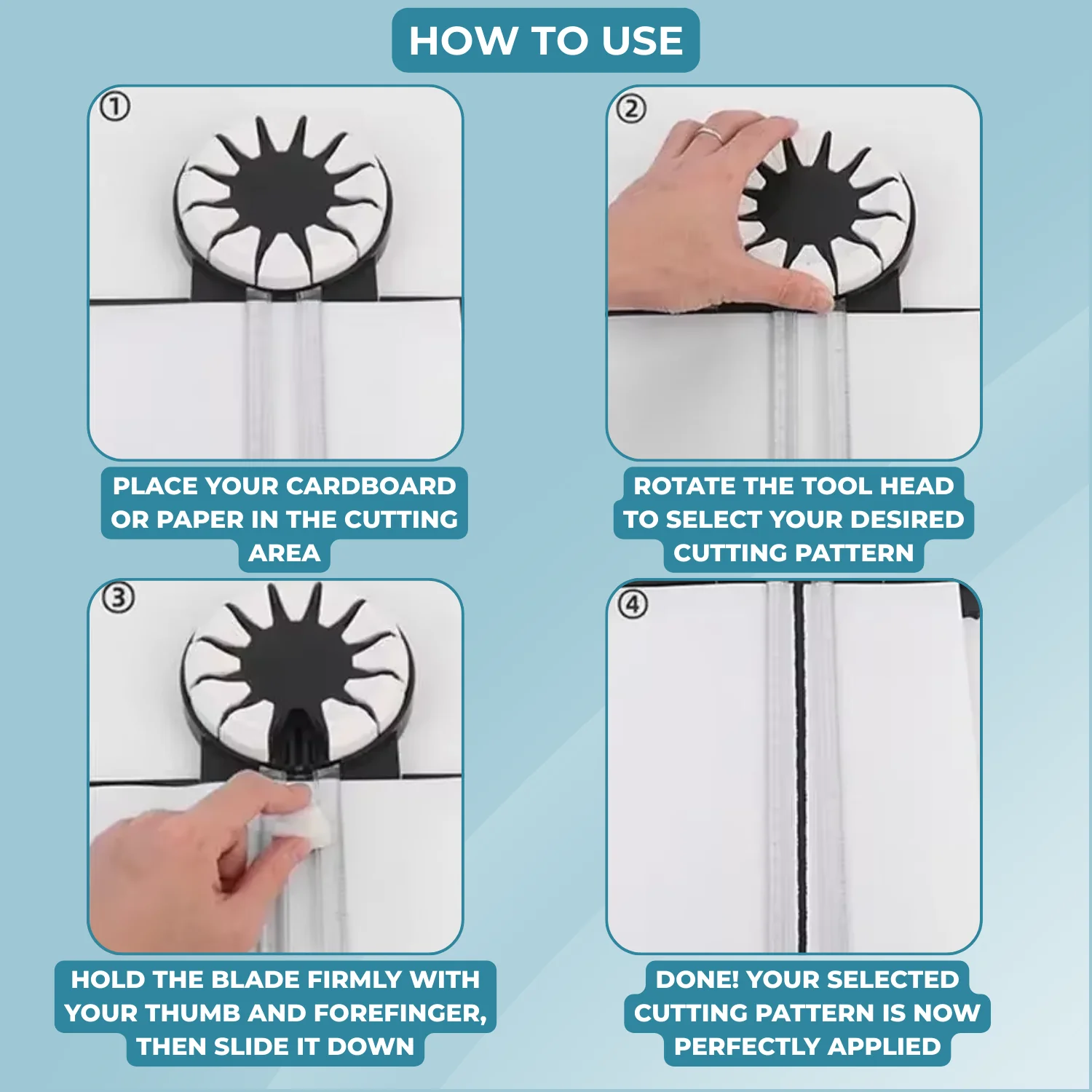 HOW TO USE

①

PLACE YOUR CARDBOARD OR PAPER IN THE CUTTING AREA

②

ROTATE THE TOOL HEAD TO SELECT YOUR DESIRED CUTTING PATTERN

③

HOLD THE BLADE FIRMLY WITH YOUR THUMB AND FOREFINGER, THEN SLIDE IT DOWN

④

DONE! YOUR SELECTED CUTTING PATTERN IS NOW PERFECTLY APPLIED