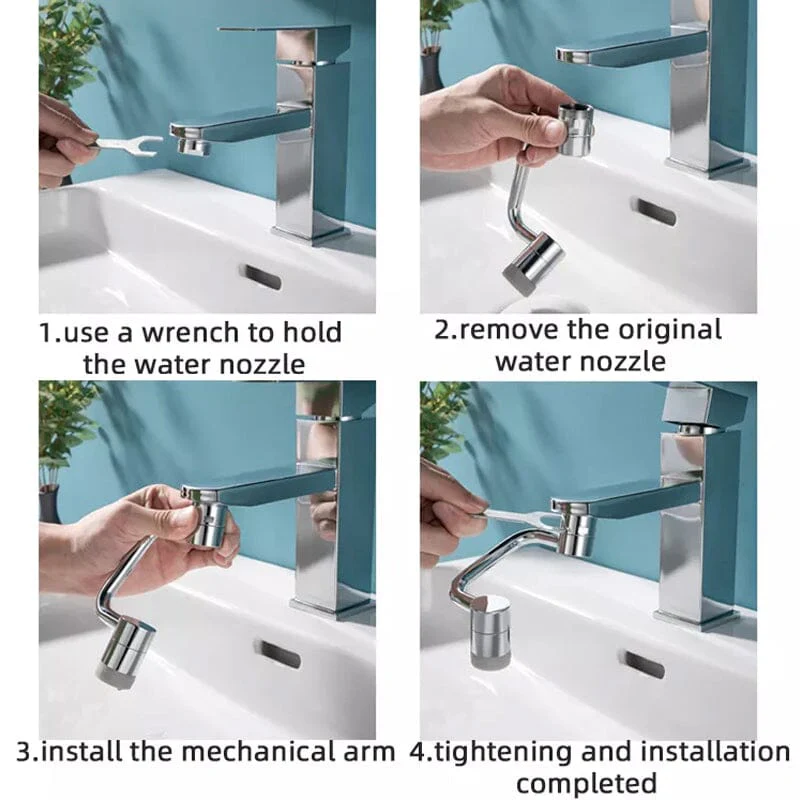 1.use a wrench to hold the water nozzle

2.remove the original water nozzle

3.install the mechanical arm

4.tightening and installation completed