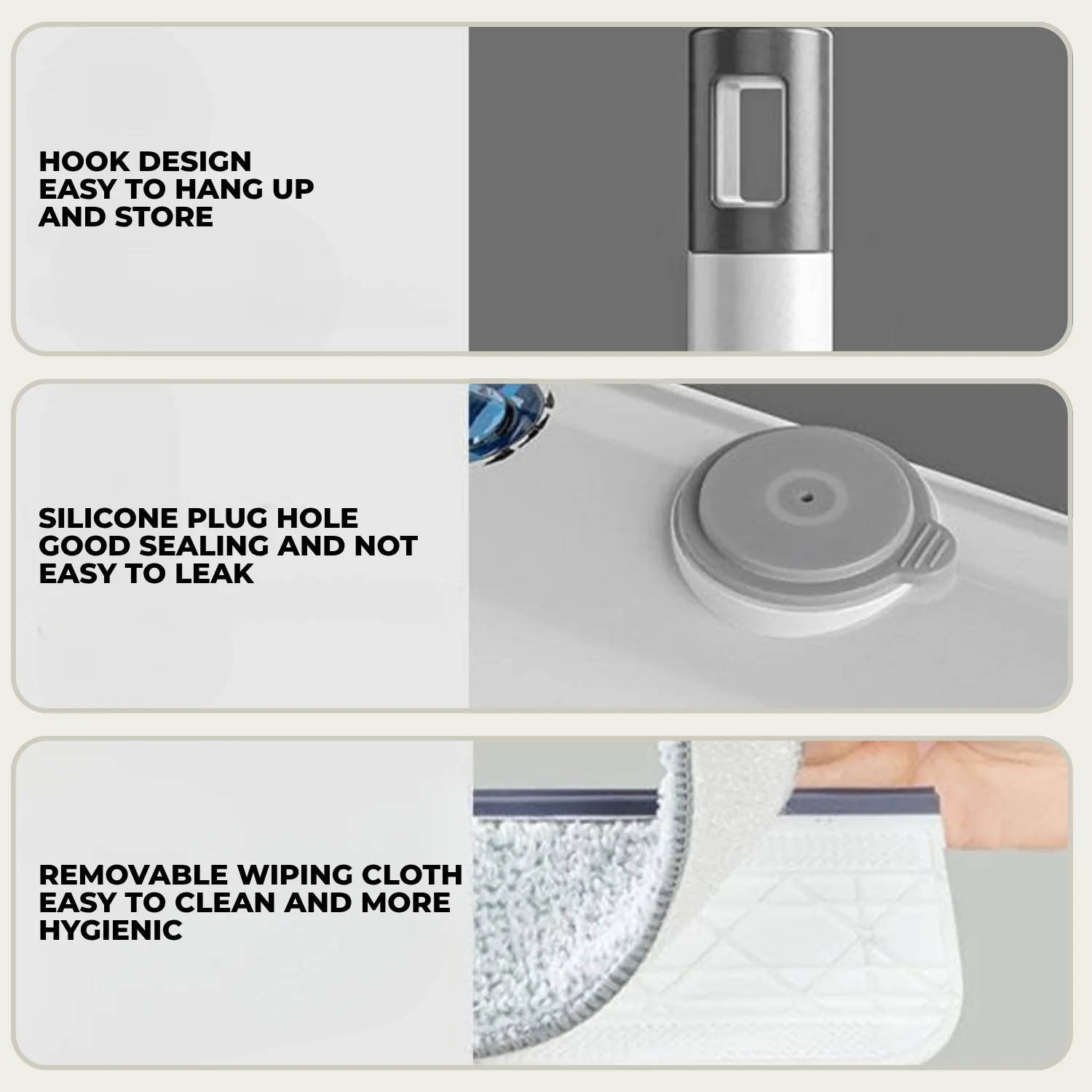 HOOK DESIGN
EASY TO HANG UP
AND STORE

SILICONE PLUG HOLE
GOOD SEALING AND NOT
EASY TO LEAK

REMOVABLE WIPING CLOTH
EASY TO CLEAN AND MORE
HYGIENIC