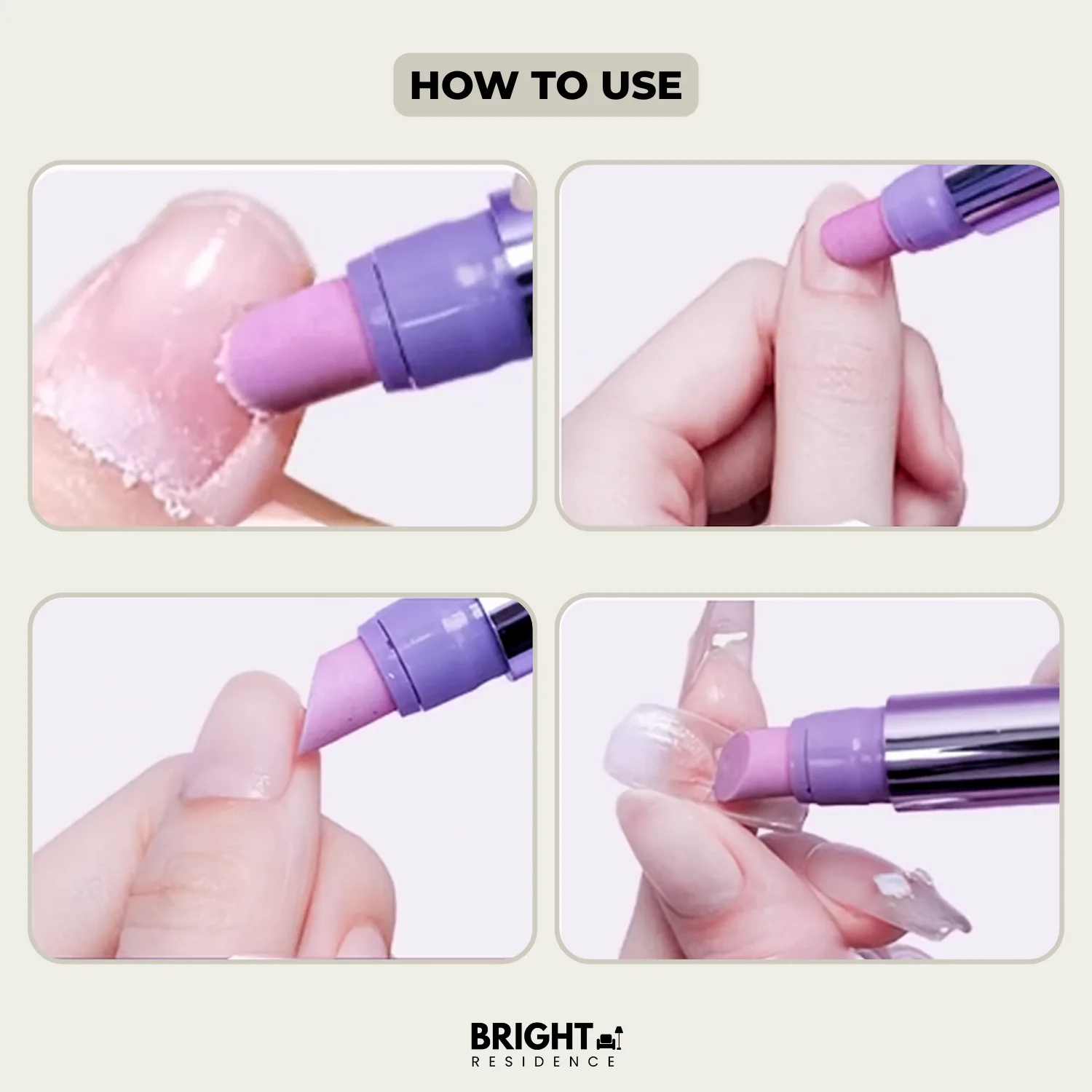 HOW TO USE

BRIGHT
RESIDENCE