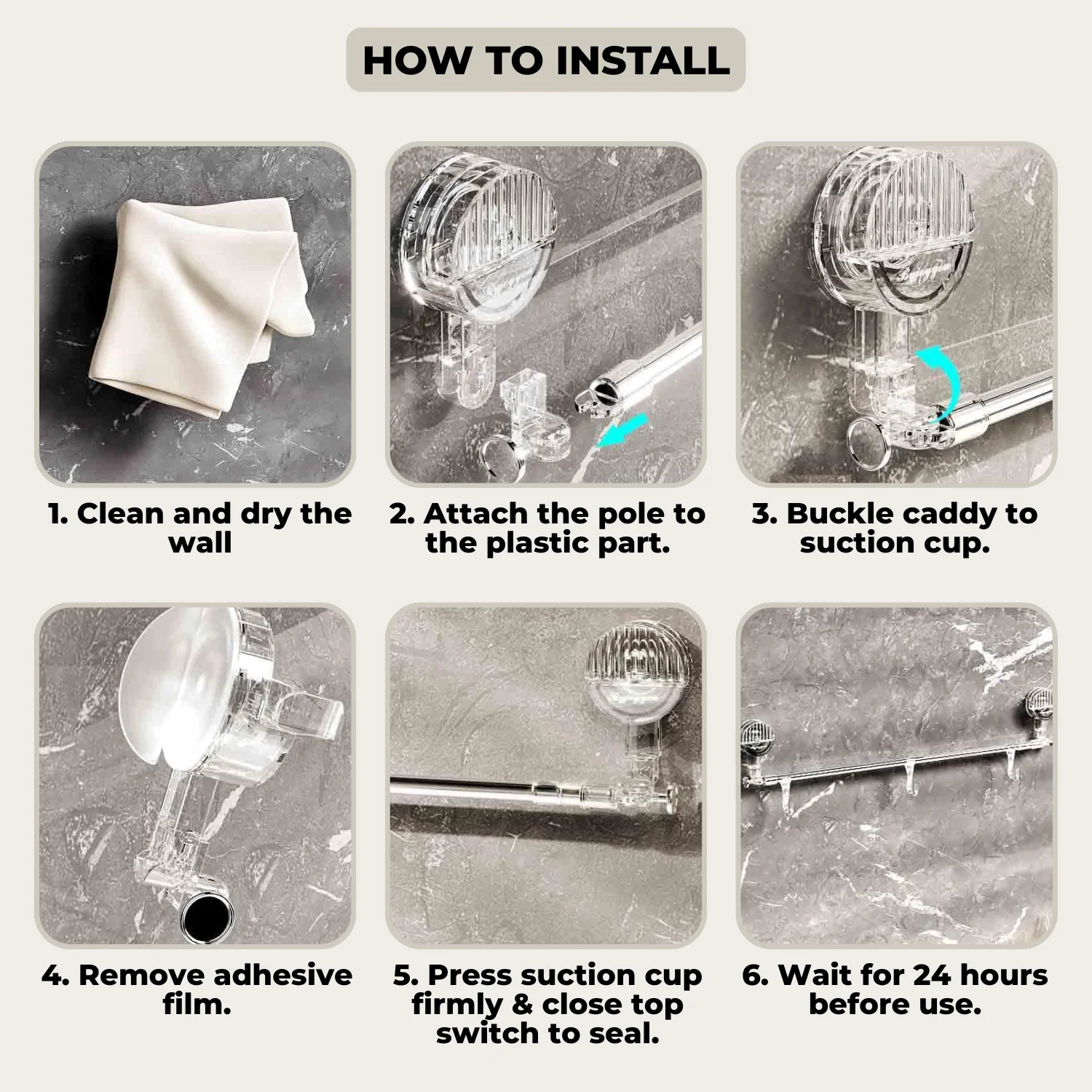 HOW TO INSTALL

1. Clean and dry the wall

2. Attach the pole to the plastic part.

3. Buckle caddy to suction cup.

4. Remove adhesive film.

5. Press suction cup firmly & close top switch to seal.

6. Wait for 24 hours before use.