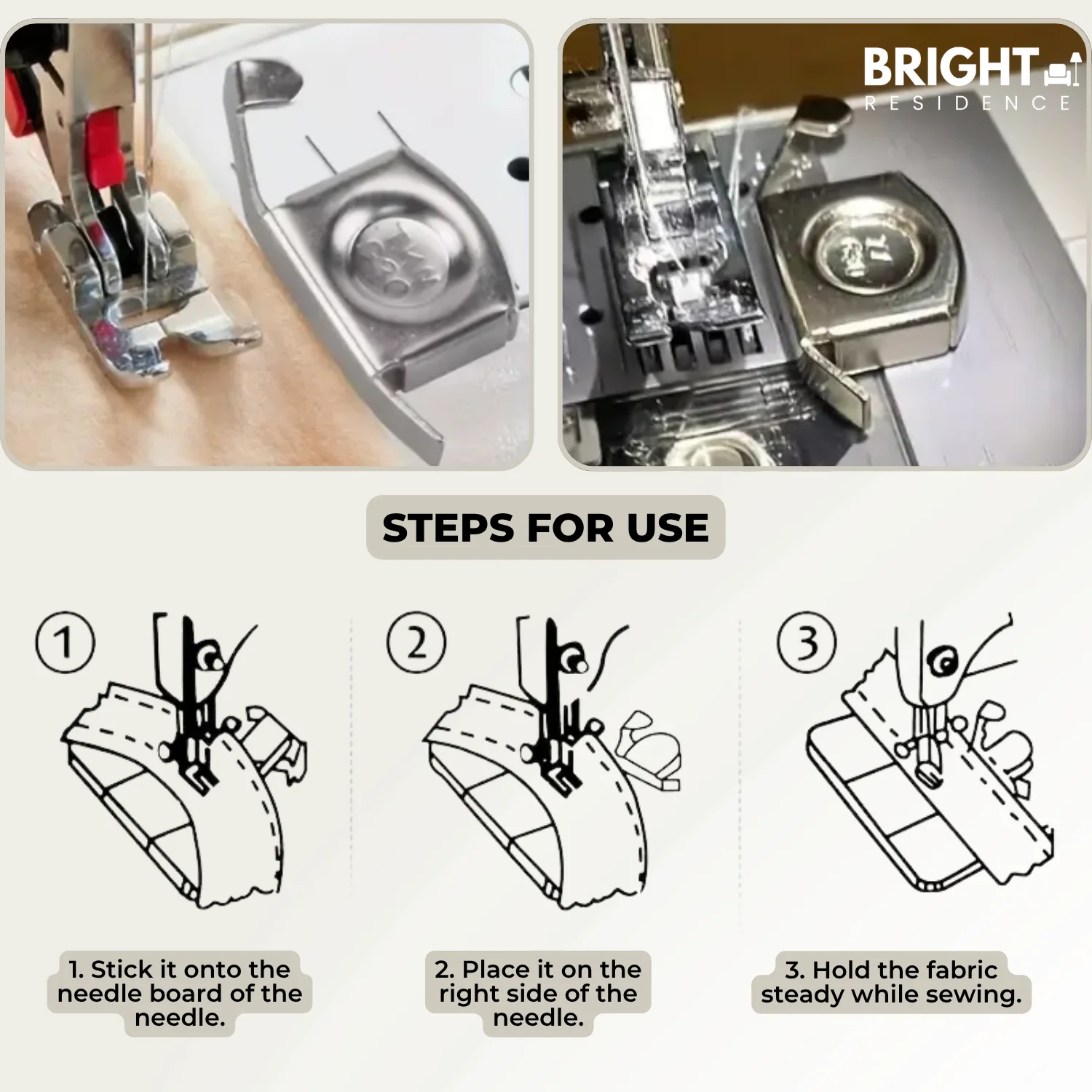 BRIGHT
RESIDENCE

STEPS FOR USE

1

2

3

1. Stick it onto the needle board of the needle.

2. Place it on the right side of the needle.

3. Hold the fabric steady while sewing.