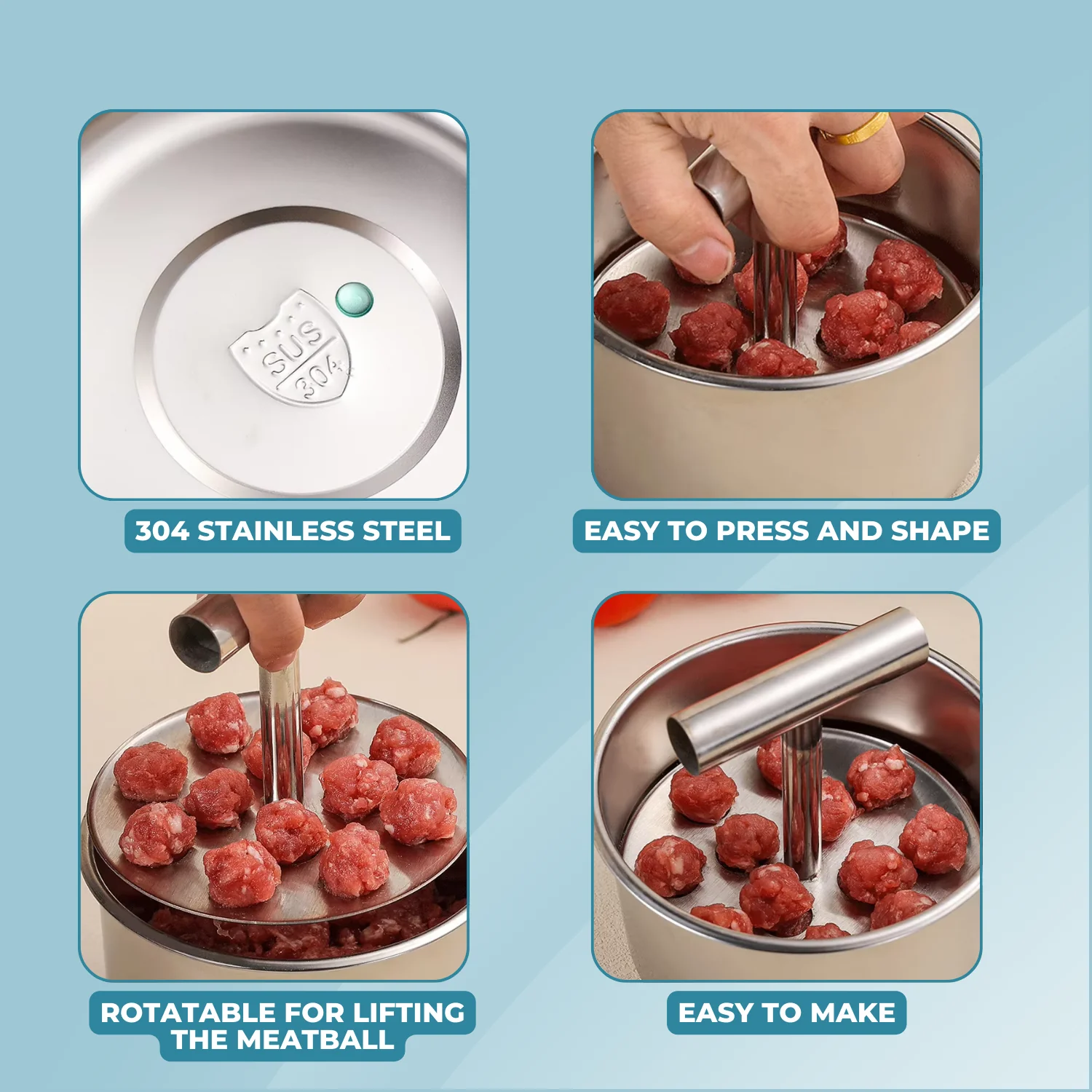 SUS
304

304 STAINLESS STEEL

EASY TO PRESS AND SHAPE

ROTATABLE FOR LIFTING THE MEATBALL

EASY TO MAKE