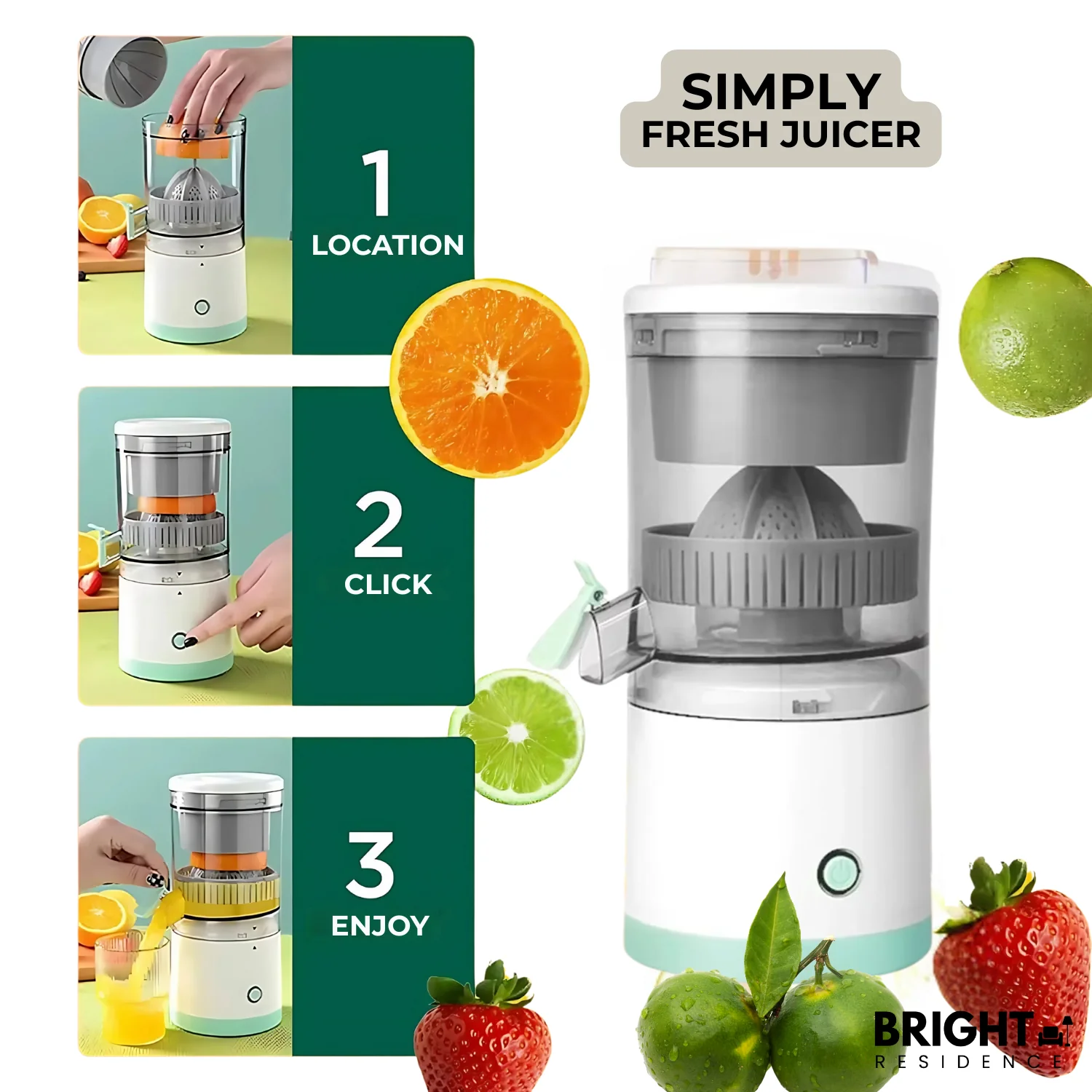 1
LOCATION

2
CLICK

3
ENJOY

SIMPLY
FRESH JUICER

BRIGHT
RESIDENCE