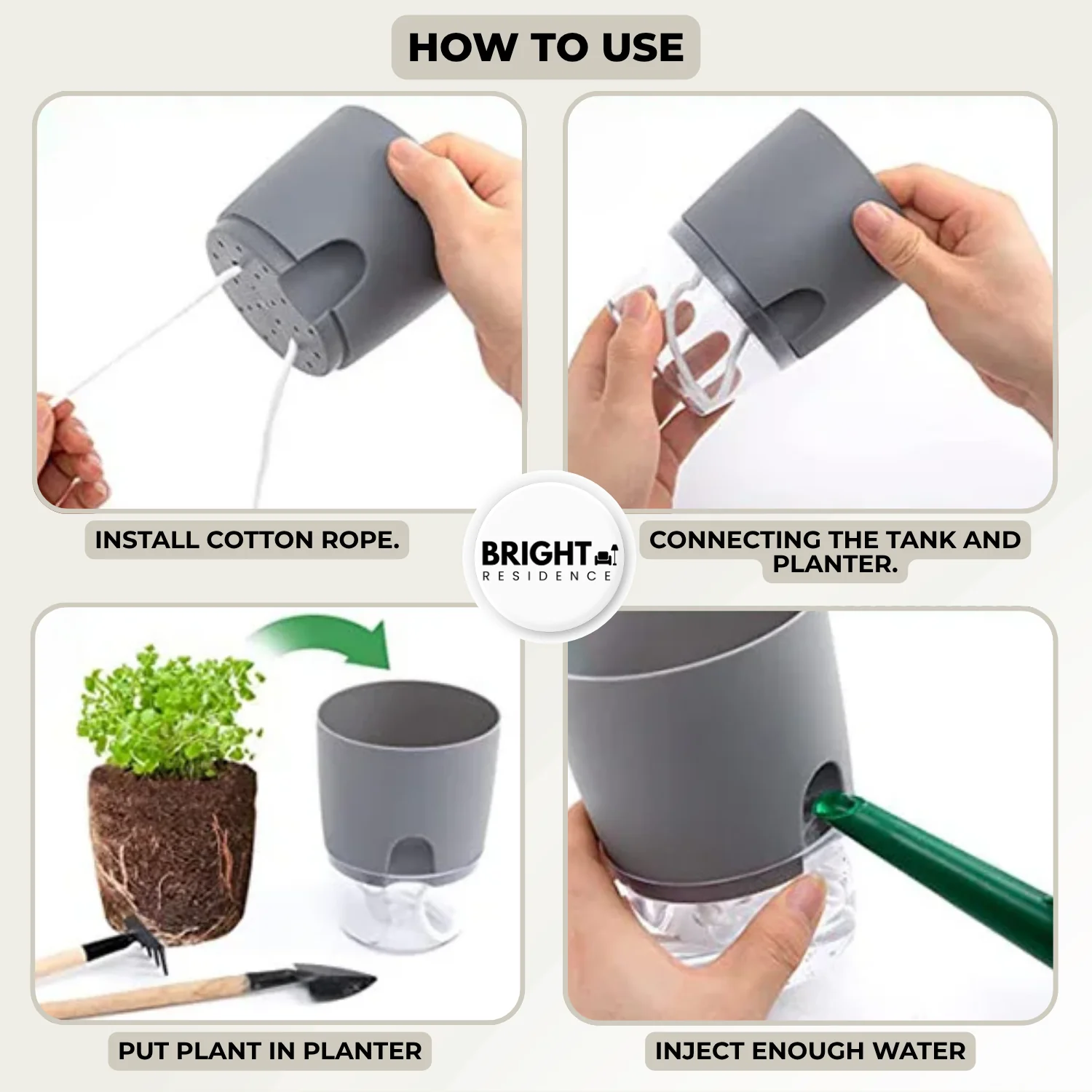 HOW TO USE

INSTALL COTTON ROPE.

BRIGHT
RESIDENCE

CONNECTING THE TANK AND PLANTER.

PUT PLANT IN PLANTER

INJECT ENOUGH WATER