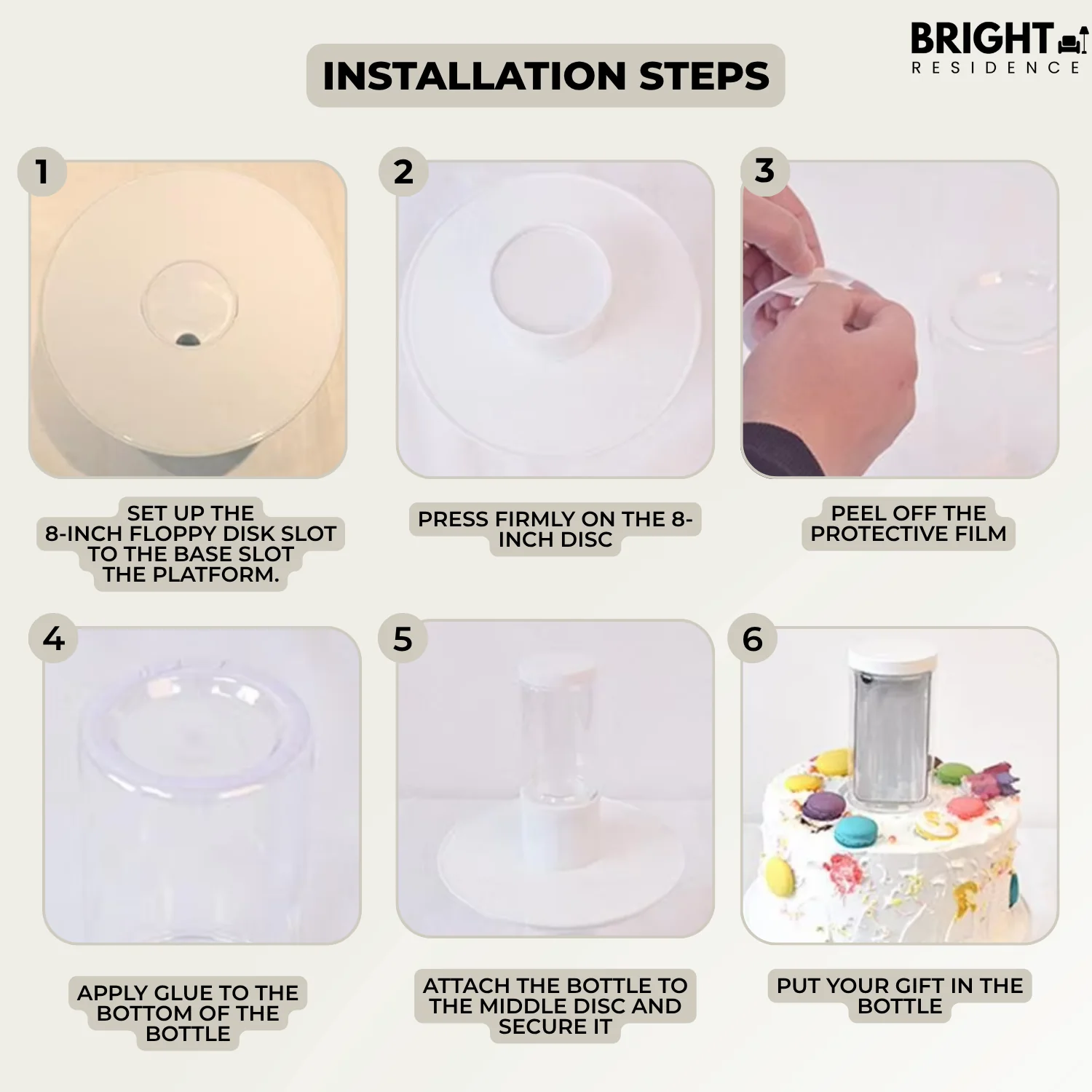 INSTALLATION STEPS

BRIGHT
RESIDENCE

1

SET UP THE 8-INCH FLOPPY DISK SLOT TO THE BASE SLOT THE PLATFORM.

2

PRESS FIRMLY ON THE 8-INCH DISC

3

PEEL OFF THE PROTECTIVE FILM

4

APPLY GLUE TO THE BOTTOM OF THE BOTTLE

5

ATTACH THE BOTTLE TO THE MIDDLE DISC AND SECURE IT

6

PUT YOUR GIFT IN THE BOTTLE