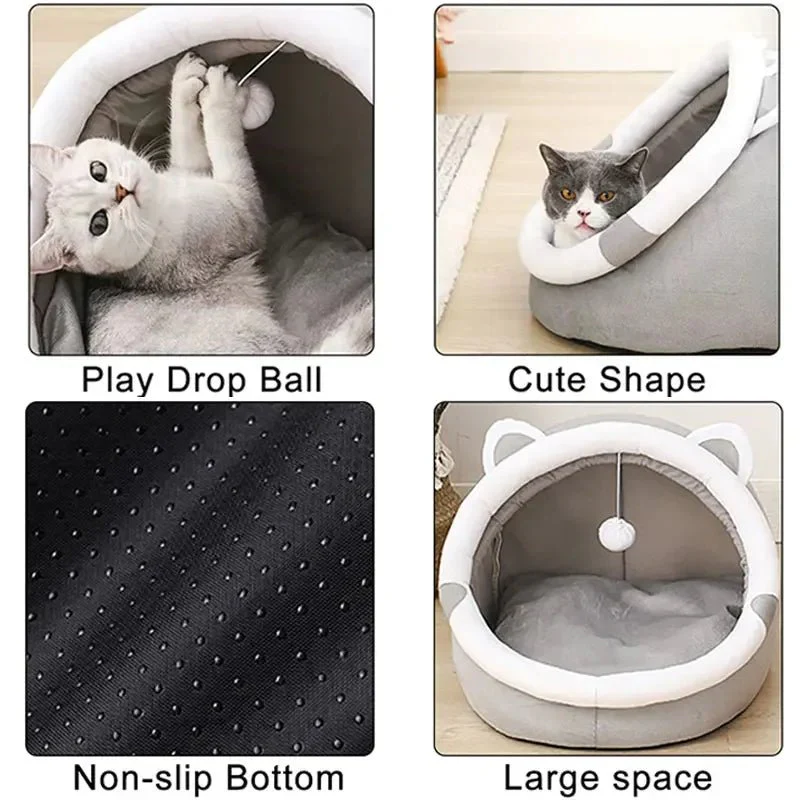 Play Drop Ball

Cute Shape

Non-slip Bottom

Large space