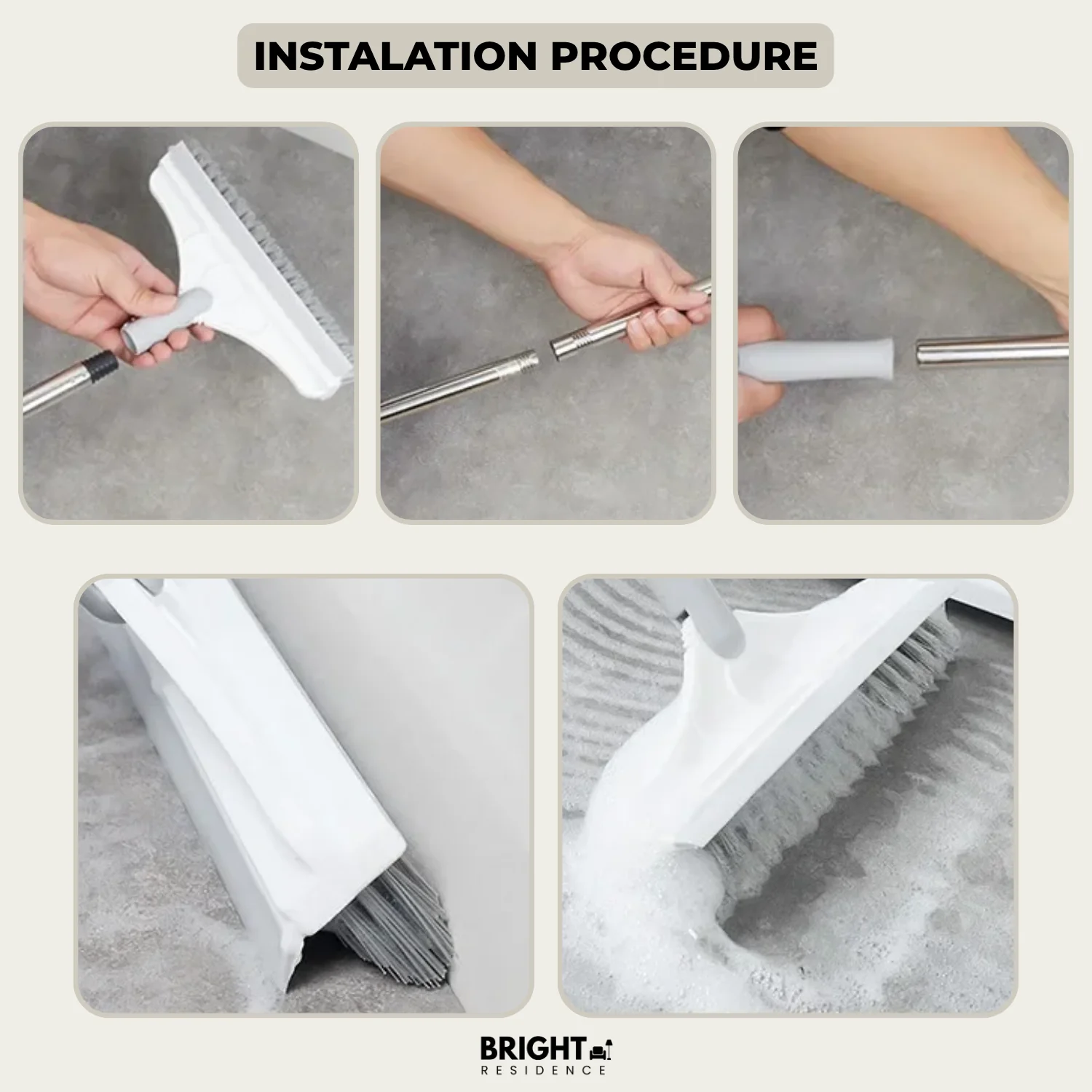 INSTALATION PROCEDURE

BRIGHT
RESIDENCE