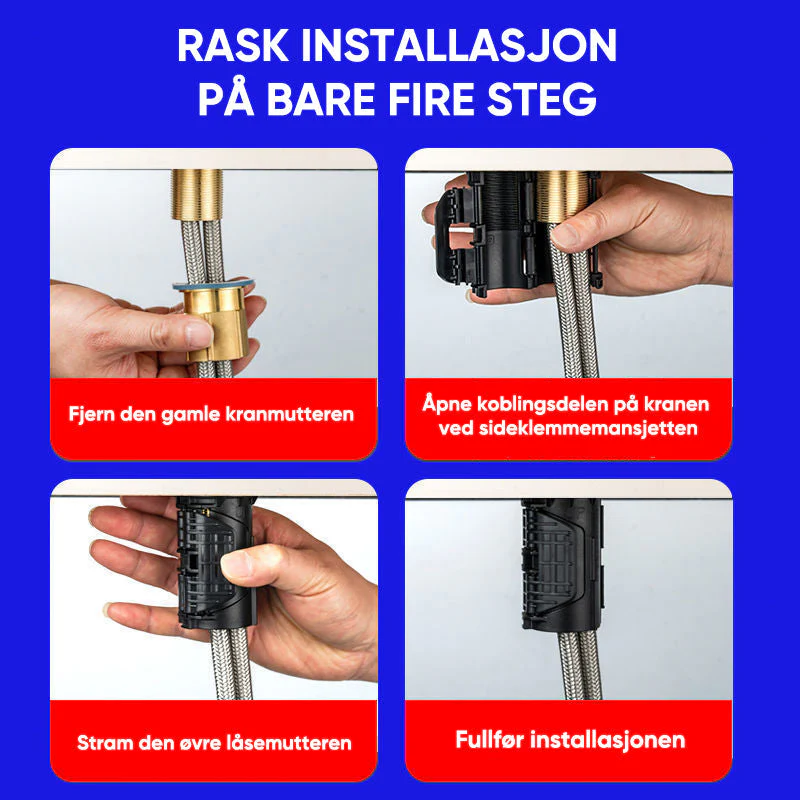 RASK INSTALLASJON PÅ BARE FIRE STEG

Fjern den gamle kranmutteren

Åpne koblingsdelen på kranen ved sideklemmemansjetten

Stram den øvre låsemutteren

Fullfør installasjonen