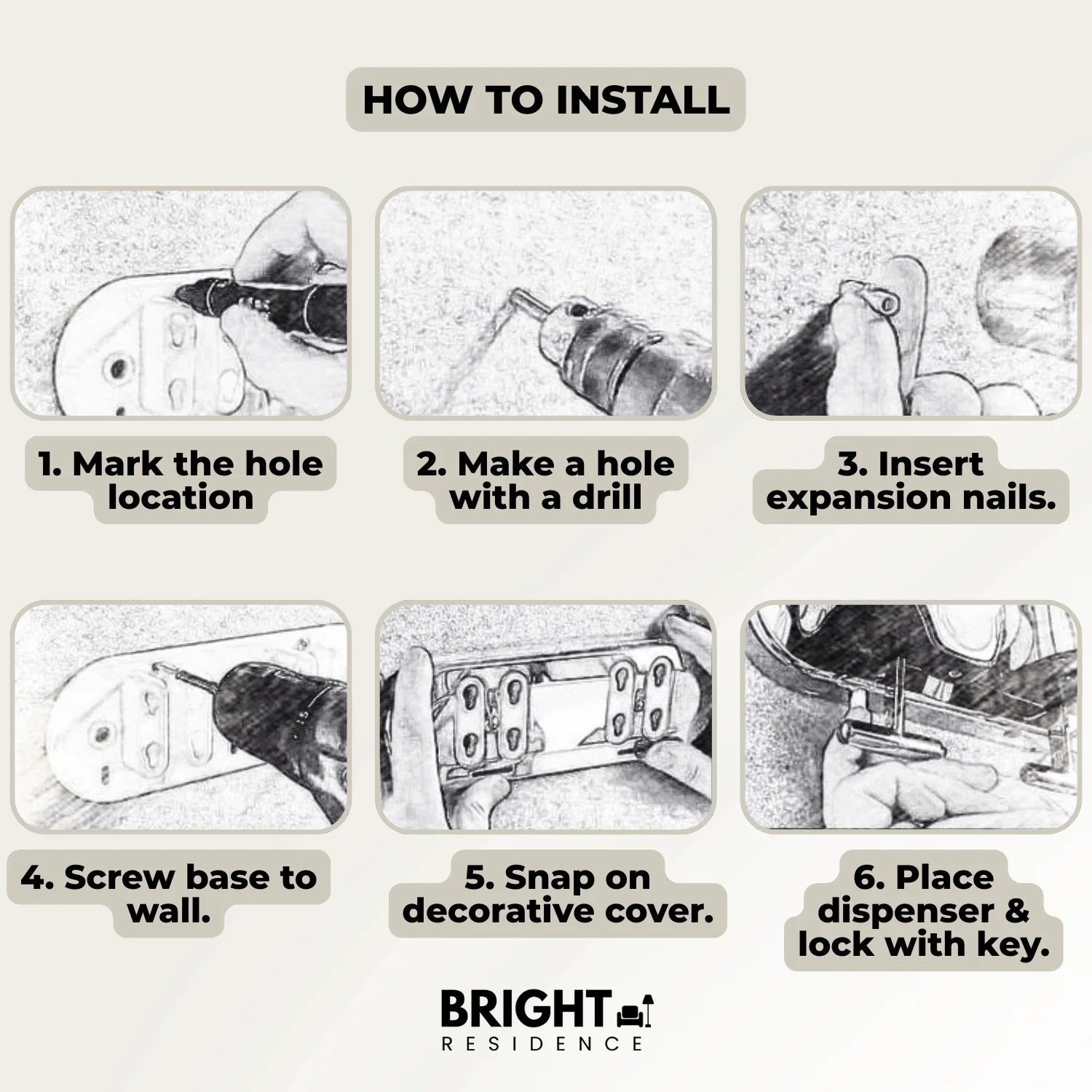 HOW TO INSTALL

1. Mark the hole location

2. Make a hole with a drill

3. Insert expansion nails.

4. Screw base to wall.

5. Snap on decorative cover.

6. Place dispenser & lock with key.

BRIGHT
RESIDENCE